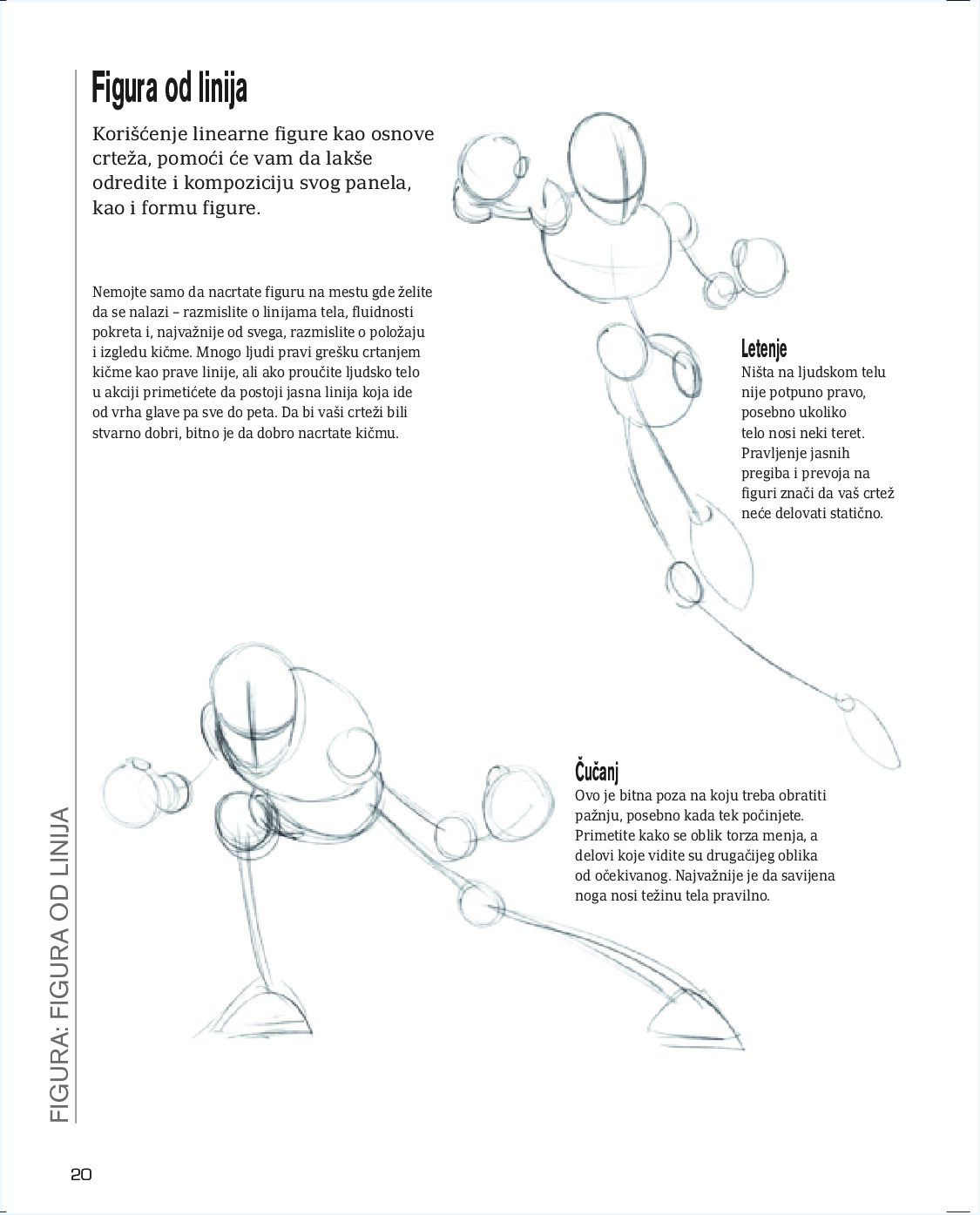 Figura od linija

Korišćenje linearne figure kao osnove crteža, pomoći će vam da lakše odredite i kompoziciju svog panela, kao i formu figure.

Nemojte samo da nacrtate figuru na mestu gde želite da se nalazi – razmislite o linijama tela, fluidnosti pokreta i, najvažnije od svega, razmislite o položaju i izgledu kičme. Mnogo ljudi pravi grešku crtanjem kičme kao prave linije, ali ako proučite ljudsko telo u akciji primetićete da postoji jasna linija koja ide od vrha glave pa sve do peta. Da bi vaši crteži bili stvarno dobri, bitno je da dobro nacrtate kičmu.

Letenje
Ništa na ljudskom telu nije potpuno pravo, posebno ukoliko telo nosi neki teret. Pravljenje jasnih pregiba i prevoja na figuri znači da vaš crtež neće delovati statično.

Čučanj
Ovo je bitna poza na koju treba obratiti pažnju, posebno kada tek počinjete. Primetite kako se oblik torza menja, a delovi koje vidite su drugačijeg oblika od očekivanog. Najvažnije je da savijena noga nosi težinu tela pravilno.

FIGURA: FIGURA OD LINIJA

20