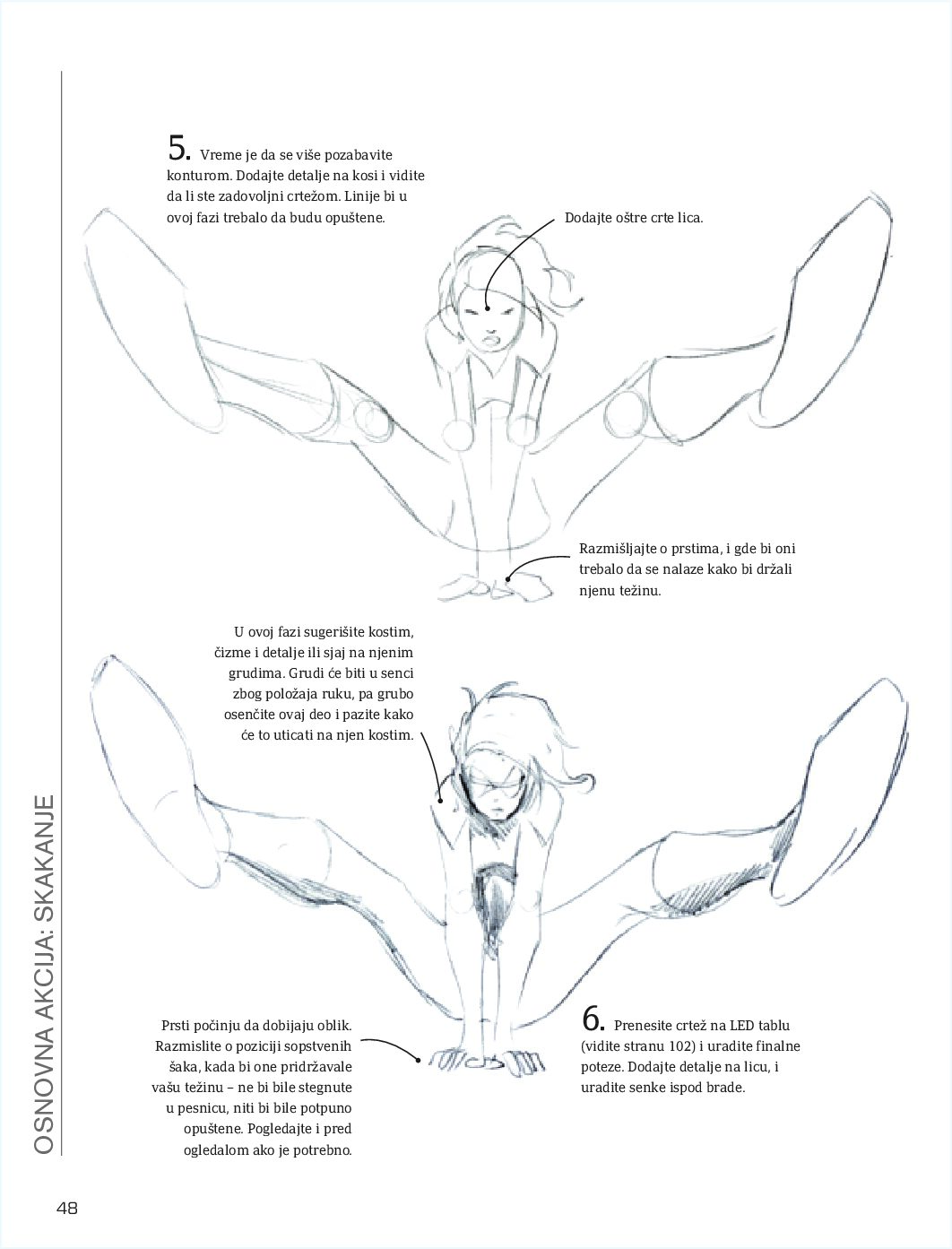 5. Vreme je da se više pozabavite konturom. Dodajte detalje na kosi i vidite da li ste zadovoljni crtežom. Linije bi u ovoj fazi trebalo da budu opuštene.

Dodajte oštre crte lica.

Razmišljajte o prstima, i gde bi oni trebalo da se nalaze kako bi držali njenu težinu.

U ovoj fazi sugerišite kostim, čizme i detalje ili sjaj na njenim grudima. Grudi će biti u senci zbog položaja ruku, pa grubo osenčite ovaj deo i pazite kako će to uticati na njen kostim.

Prsti počinju da dobijaju oblik. Razmislite o poziciji sopstvenih šaka, kada bi one pridržavale vašu težinu – ne bi bile stegnute u pesnicu, niti bi bile potpuno opuštene. Pogledajte i pred ogledalom ako je potrebno.

6. Prenesite crtež na LED tablu (vidite stranu 102) i uradite finalne poteze. Dodajte detalje na licu, i uradite senke ispod brade.

OSNOVNA AKCIJA: SKAKANJE

48